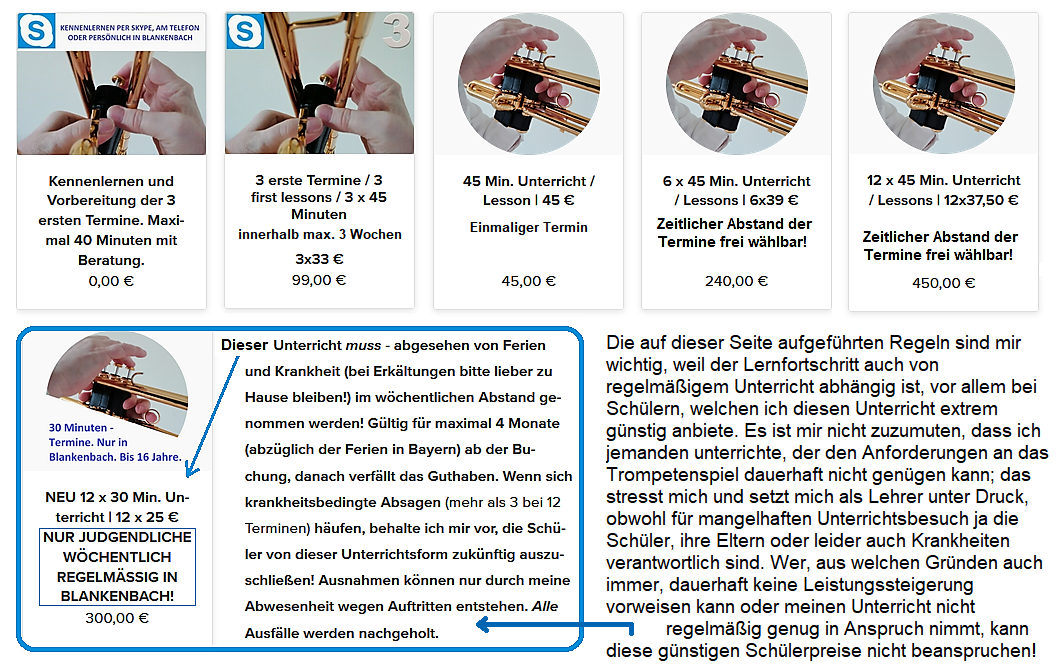 KENNENLERNEN PER SKYPE, AM TELEFON ODER PERSÖNLICH IN BLANKENBACH

Kennenlernen und Vorbereitung der 3 ersten Termine. Maximal 40 Minuten mit Beratung.
0,00 €

3

3 erste Termine / 3 first lessons / 3 x 45 Minuten innerhalb max. 3 Wochen
3x33 €
99,00 €

45 Min. Unterricht / Lesson | 45 €
Einmaliger Termin
45,00 €

6 x 45 Min. Unterricht / Lessons | 6x39 €
Zeitlicher Abstand der Termine frei wählbar!
240,00 €

12 x 45 Min. Unterricht / Lessons | 12x37,50 €
Zeitlicher Abstand der Termine frei wählbar!
450,00 €

30 Minuten - Termine. Nur in Blankenbach. Bis 16 Jahre.

NEU 12 x 30 Min. Unterricht | 12 x 25 €
NUR JUDGENDLICHE WÖCHENTLICH REGELMÄSSIG IN BLANKENBACH!
300,00 €

Dieser Unterricht muss - abgesehen von Ferien und Krankheit (bei Erkältungen bitte lieber zu Hause bleiben!) im wöchentlichen Abstand genommen werden! Gültig für maximal 4 Monate (abzüglich der Ferien in Bayern) ab der Buchung, danach verfällt das Guthaben. Wenn sich krankheitsbedingte Absagen (mehr als 3 bei 12 Terminen) häufen, behalte ich mir vor, die Schüler von dieser Unterrichtsform zukünftig auszuschließen! Ausnahmen können nur durch meine Abwesenheit wegen Auftritten entstehen. Alle Ausfälle werden nachgeholt.

Die auf dieser Seite aufgeführten Regeln sind mir wichtig, weil der Lernfortschritt auch von regelmäßigem Unterricht abhängig ist, vor allem bei Schülern, welchen ich diesen Unterricht extrem günstig anbiete. Es ist mir nicht zuzumuten, dass ich jemanden unterrichte, der den Anforderungen an das Trompetenspiel dauerhaft nicht genügen kann; das stresst mich und setzt mich als Lehrer unter Druck, obwohl für mangelhaften Unterrichtsbesuch ja die Schüler, ihre Eltern oder leider auch Krankheiten verantwortlich sind. Wer, aus welchen Gründen auch immer, dauerhaft keine Leistungssteigerung vorweisen kann oder meinen Unterricht nicht regelmäßig genug in Anspruch nimmt, kann diese günstigen Schülerpreise nicht beanspruchen!